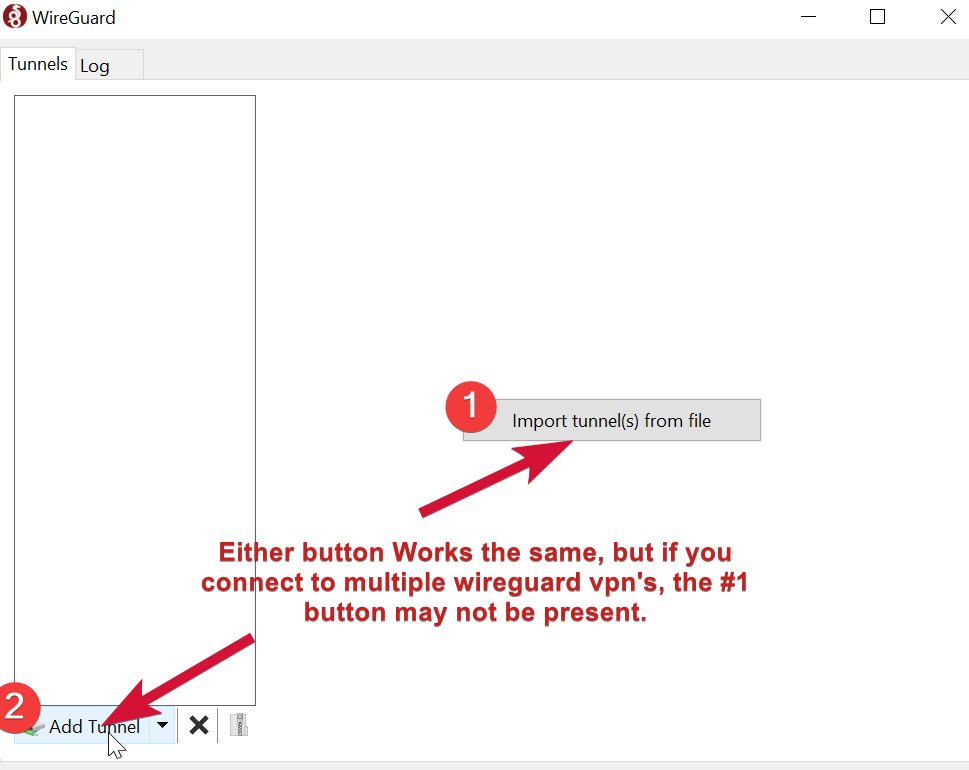 WireGuard

Tunnels Log

1 Import tunnel(s) from file

Either button Works the same, but if you connect to multiple wireguard vpn's, the #1 button may not be present.

2 Add Tunnel